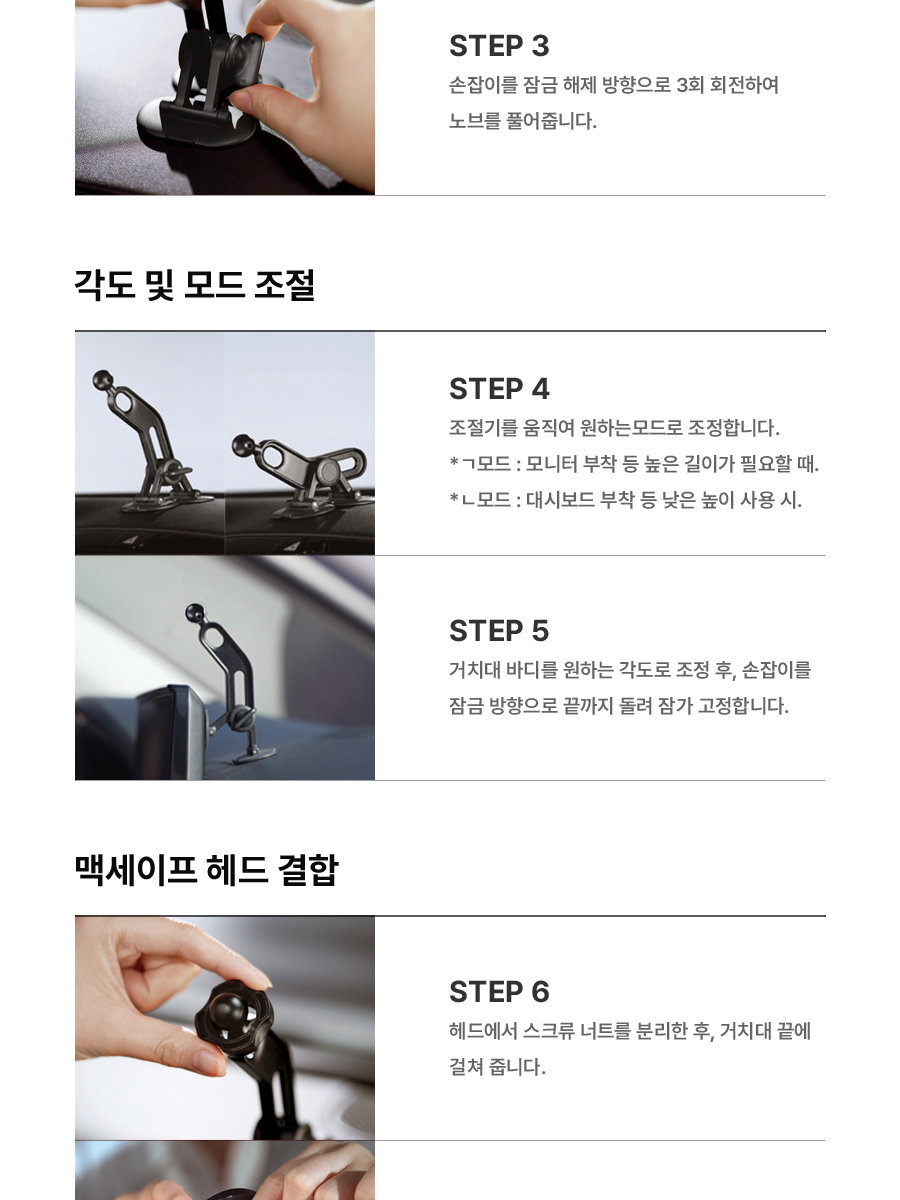 STEP 3

손잡이를 잠금 해제 방향으로 3회 회전하여 노브를 풀어줍니다.

각도 및 모드 조절

STEP 4

조절기를 움직여 원하는모드로 조정합니다.

*ㄱ모드 : 모니터 부착 등 높은 길이가 필요할 때.

*ㄴ모드 : 대시보드 부착 등 낮은 높이 사용 시.

STEP 5

거치대 바디를 원하는 각도로 조정 후, 손잡이를 잠금 방향으로 끝까지 돌려 잠가 고정합니다.

맥세이프 헤드 결합

STEP 6

헤드에서 스크류 너트를 분리한 후, 거치대 끝에 걸쳐 줍니다.