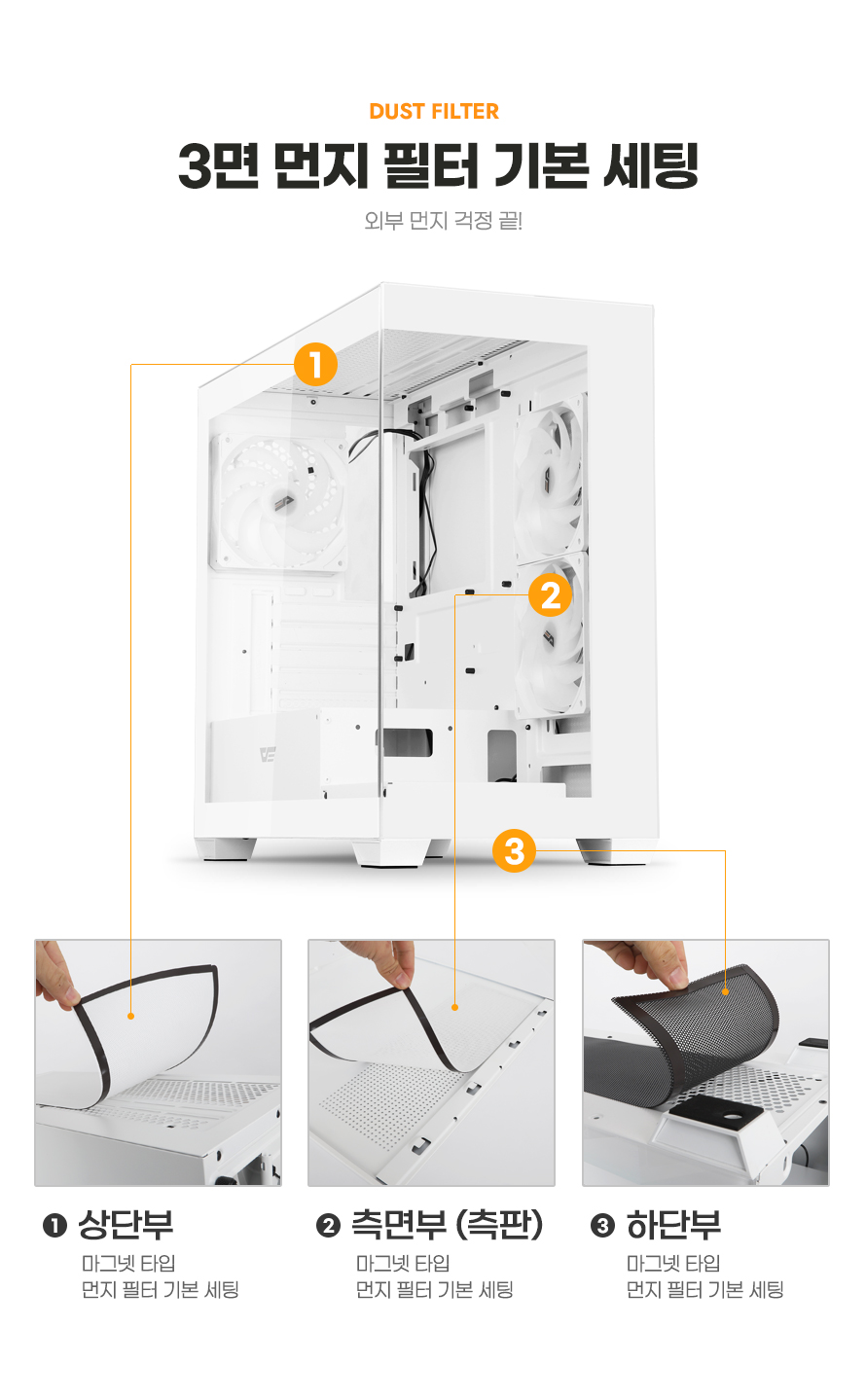 DUST FILTER

3면 먼지 필터 기본 세팅

외부 먼지 걱정 끝!

1

2

3

❶ 상단부

마그넷 타입
먼지 필터 기본 세팅

❷ 측면부 (측판)

마그넷 타입
먼지 필터 기본 세팅

❸ 하단부

마그넷 타입
먼지 필터 기본 세팅