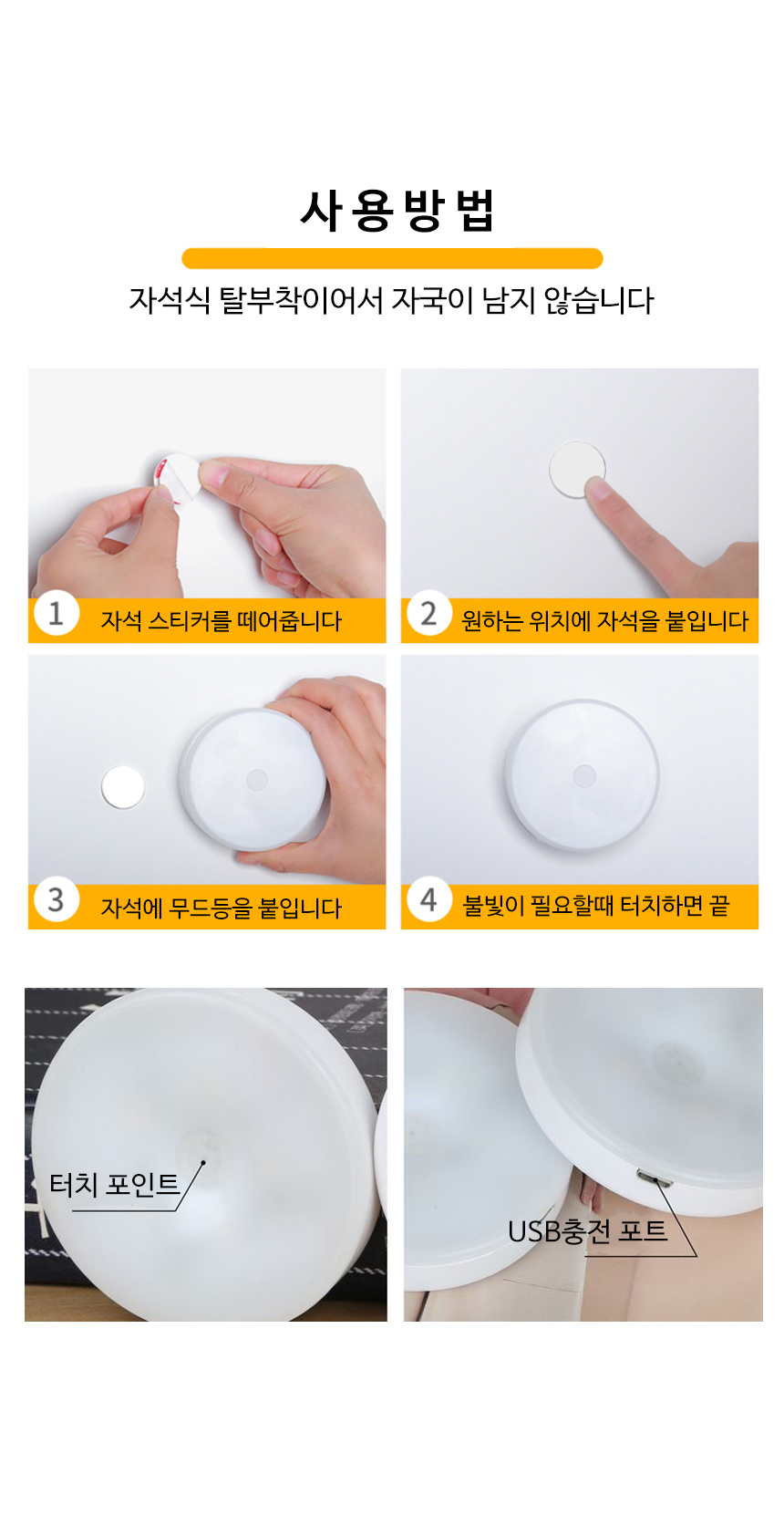 사용방법

자석식 탈부착이어서 자국이 남지 않습니다

1 자석 스티커를 떼어줍니다

2 원하는 위치에 자석을 붙입니다

3 자석에 무드등을 붙입니다

4 불빛이 필요할때 터치하면 끝

터치 포인트

USB충전 포트