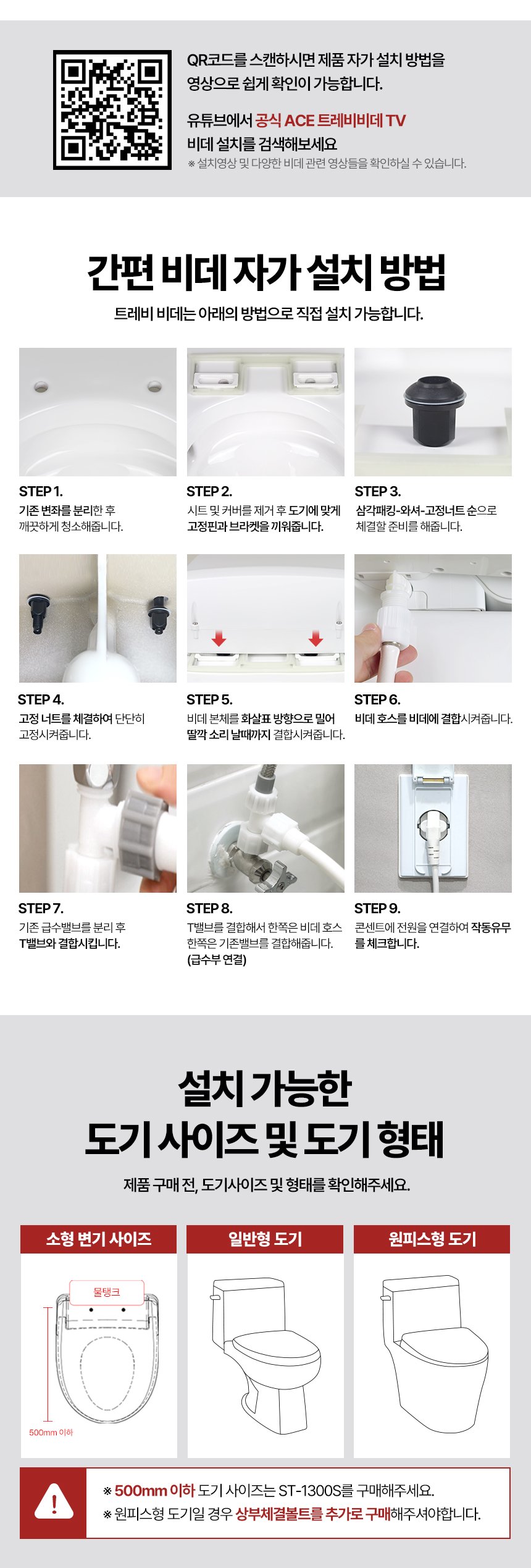 QR코드를 스캔하시면 제품 자가 설치 방법을 영상으로 쉽게 확인이 가능합니다.

유튜브에서 공식 ACE 트레비비데 TV 비데 설치를 검색해보세요

※ 설치영상 및 다양한 비데 관련 영상들을 확인하실 수 있습니다.

간편 비데 자가 설치 방법

트레비 비데는 아래의 방법으로 직접 설치 가능합니다.

STEP 1.
기존 변좌를 분리한 후 깨끗하게 청소해줍니다.

STEP 2.
시트 및 커버를 제거 후 도기에 맞게 고정핀과 브라켓을 끼워줍니다.

STEP 3.
삼각패킹-와셔-고정너트 순으로 체결할 준비를 해줍니다.

STEP 4.
고정 너트를 체결하여 단단히 고정시켜줍니다.

STEP 5.
비데 본체를 화살표 방향으로 밀어 딸깍 소리 날때까지 결합시켜줍니다.

STEP 6.
비데 호스를 비데에 결합시켜줍니다.

STEP 7.
기존 급수밸브를 분리 후 T밸브와 결합시킵니다.

STEP 8.
T밸브를 결합해서 한쪽은 비데 호스 한쪽은 기존밸브를 결합해줍니다. (급수부 연결)

STEP 9.
콘센트에 전원을 연결하여 작동유무를 체크합니다.

설치 가능한
도기 사이즈 및 도기 형태

제품 구매 전, 도기사이즈 및 형태를 확인해주세요.

소형 변기 사이즈

물탱크

500mm 이하

일반형 도기

원피스형 도기

※ 500mm 이하 도기 사이즈는 ST-1300S를 구매해주세요.
※ 원피스형 도기일 경우 상부체결볼트를 추가로 구매해주셔야합니다.