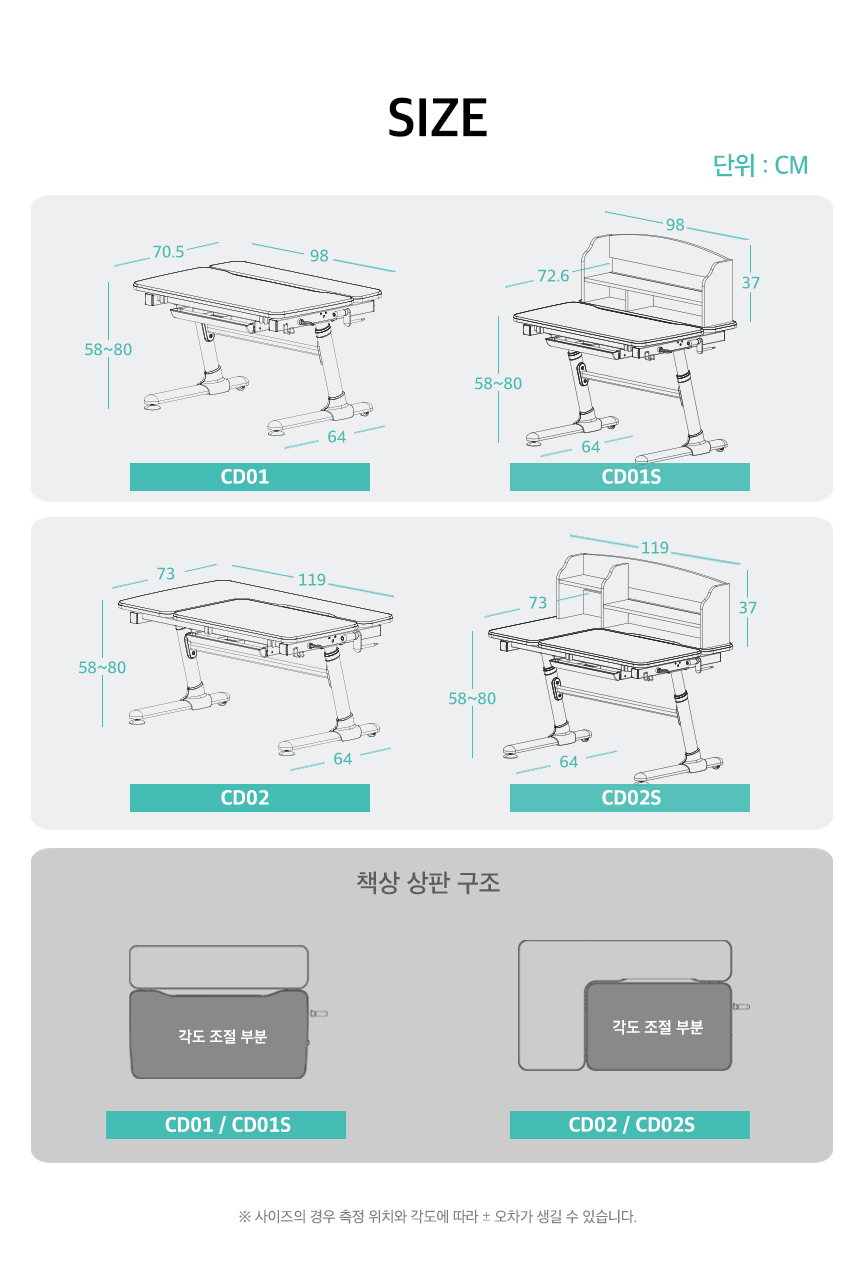 SIZE

단위 : CM

70.5
98
58~80
64
CD01

98
72.6
37
58~80
64
CD01S

73
119
58~80
64
CD02

119
73
37
58~80
64
CD02S

책상 상판 구조

각도 조절 부분
CD01 / CD01S

각도 조절 부분
CD02 / CD02S

※ 사이즈의 경우 측정 위치와 각도에 따라 ± 오차가 생길 수 있습니다.