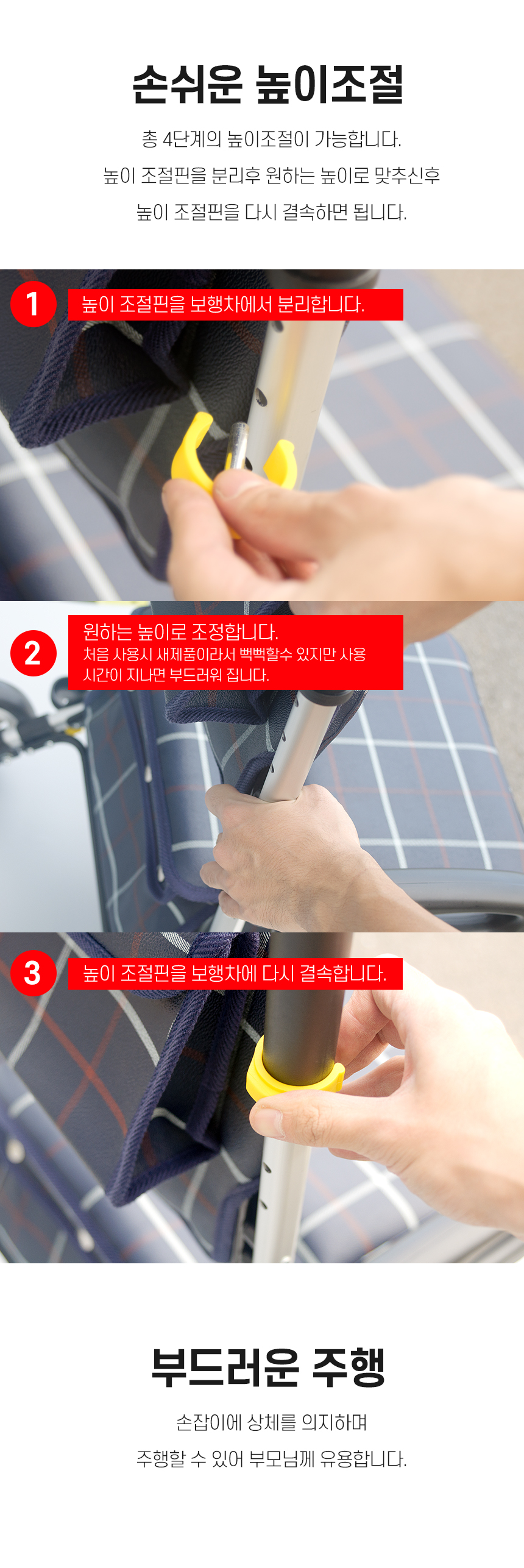 손쉬운 높이조절

총 4단계의 높이조절이 가능합니다.
높이 조절핀을 분리후 원하는 높이로 맞추신후
높이 조절핀을 다시 결속하면 됩니다.

1
높이 조절핀을 보행차에서 분리합니다.

2
원하는 높이로 조정합니다.
처음 사용시 새제품이라서 뻑뻑할수 있지만 사용 시간이 지나면 부드러워 집니다.

3
높이 조절핀을 보행차에 다시 결속합니다.

부드러운 주행

손잡이에 상체를 의지하며
주행할 수 있어 부모님께 유용합니다.