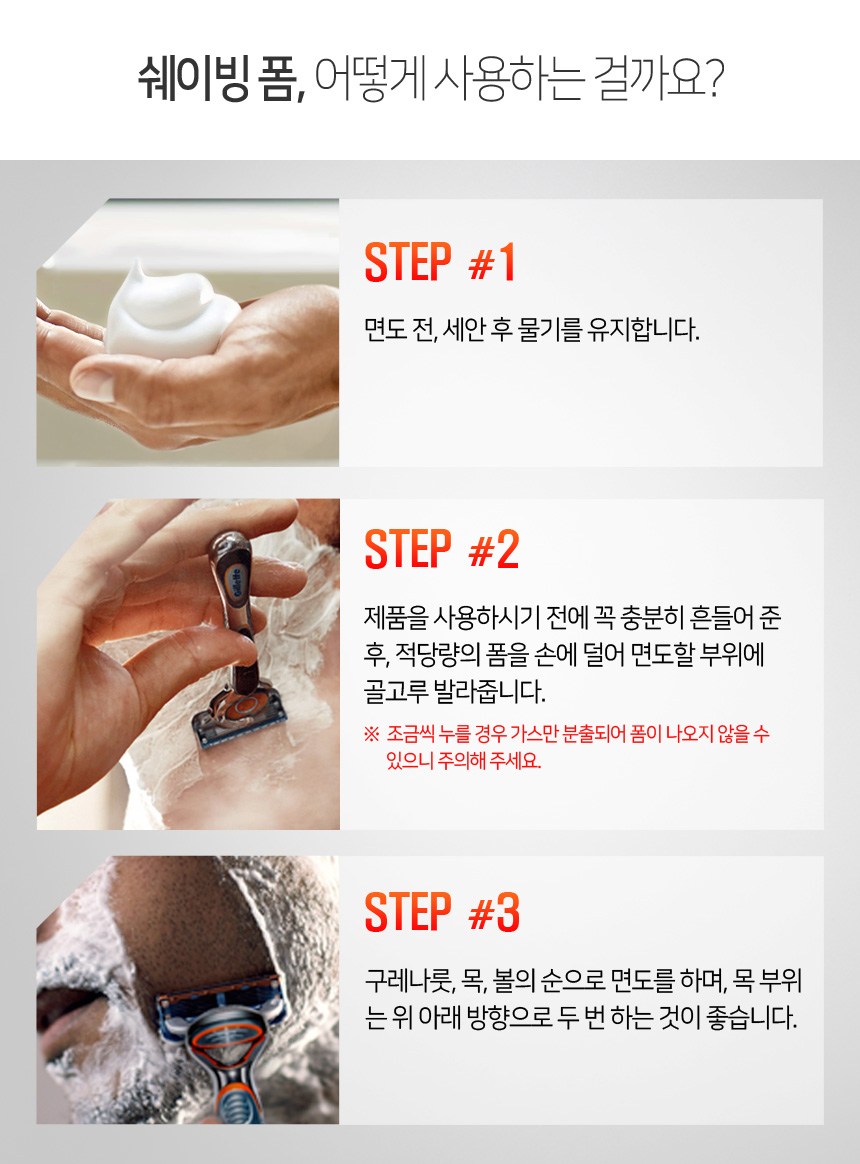 쉐이빙 폼, 어떻게 사용하는 걸까요?

STEP #1

면도 전, 세안 후 물기를 유지합니다.

STEP #2

제품을 사용하시기 전에 꼭 충분히 흔들어 준 후, 적당량의 폼을 손에 덜어 면도할 부위에 골고루 발라줍니다.

※ 조금씩 누를 경우 가스만 분출되어 폼이 나오지 않을 수 있으니 주의해 주세요.

STEP #3

구레나룻, 목, 볼의 순으로 면도를 하며, 목 부위는 위 아래 방향으로 두 번 하는 것이 좋습니다.