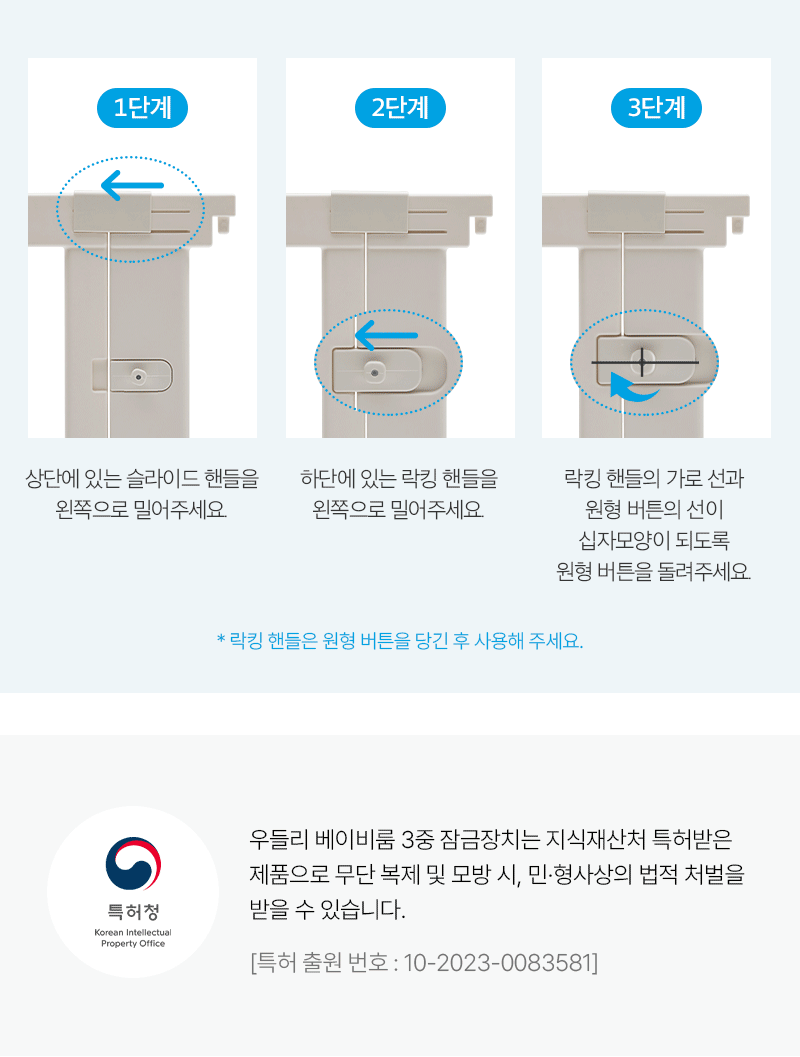 1단계

상단에 있는 슬라이드 핸들을 왼쪽으로 밀어주세요.

2단계

하단에 있는 락킹 핸들을 왼쪽으로 밀어주세요.

3단계

락킹 핸들의 가로 선과
원형 버튼의 선이
십자모양이 되도록
원형 버튼을 돌려주세요.

* 락킹 핸들은 원형 버튼을 당긴 후 사용해 주세요.

특허청
Korean Intellectual
Property Office

우들리 베이비룸 3중 잠금장치는 지식재산처 특허받은 제품으로 무단 복제 및 모방 시, 민·형사상의 법적 처벌을 받을 수 있습니다.

[특허 출원 번호 : 10-2023-0083581]