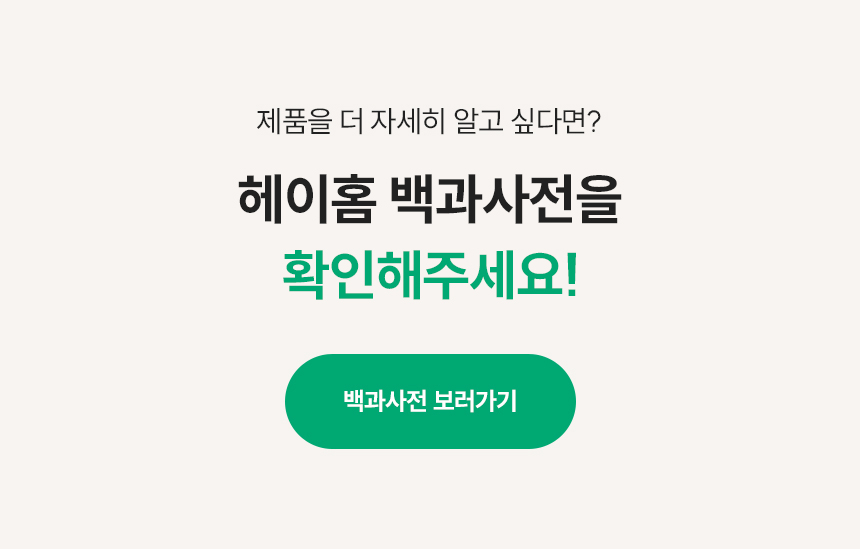 제품을 더 자세히 알고 싶다면?

헤이홈 백과사전을
확인해주세요!

백과사전 보러가기