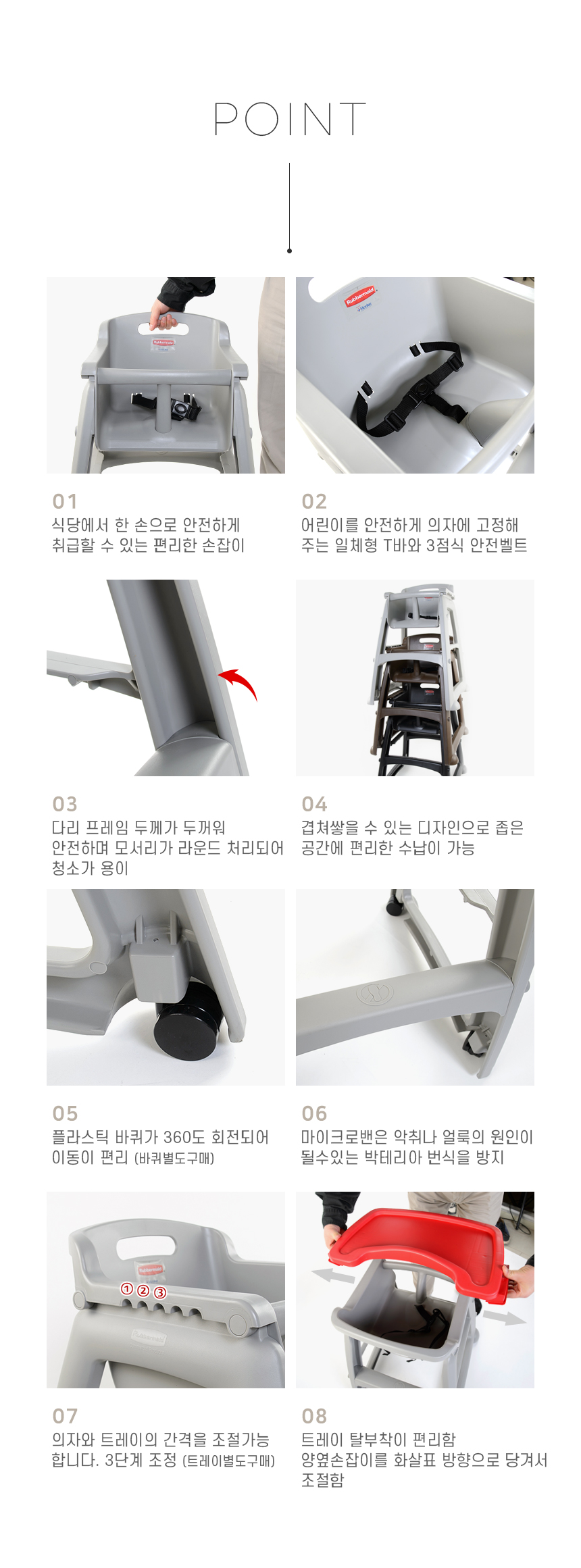 POINT

01
식당에서 한 손으로 안전하게
취급할 수 있는 편리한 손잡이

02
어린이를 안전하게 의자에 고정해
주는 일체형 T바와 3점식 안전벨트

03
다리 프레임 두께가 두꺼워
안전하며 모서리가 라운드 처리되어
청소가 용이

04
겹쳐쌓을 수 있는 디자인으로 좁은
공간에 편리한 수납이 가능

05
플라스틱 바퀴가 360도 회전되어
이동이 편리 (바퀴별도구매)

06
마이크로밴은 악취나 얼룩의 원인이
될수있는 박테리아 번식을 방지

①②③

07
의자와 트레이의 간격을 조절가능
합니다. 3단계 조정 (트레이별도구매)

08
트레이 탈부착이 편리함
양옆손잡이를 화살표 방향으로 당겨서
조절함