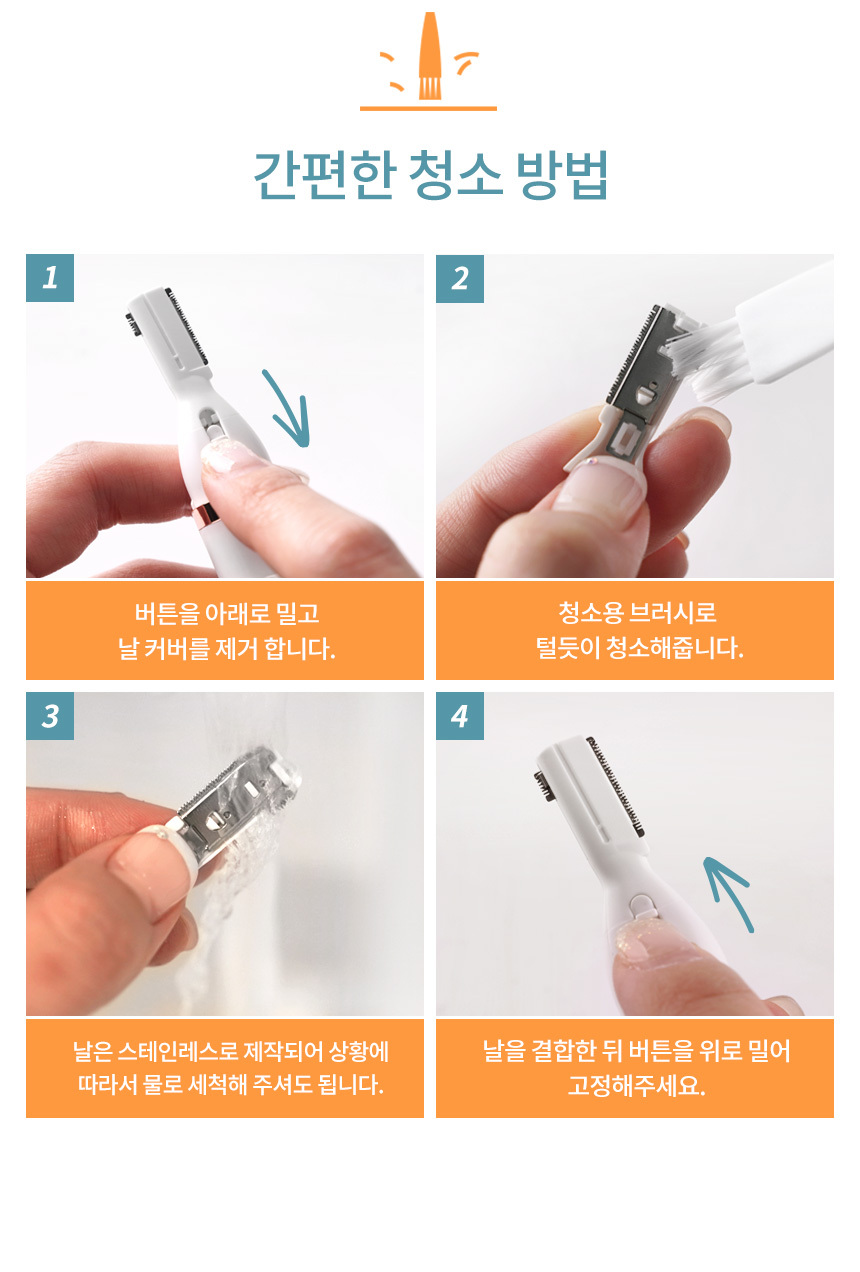 간편한 청소 방법

1

버튼을 아래로 밀고
날 커버를 제거 합니다.

2

청소용 브러시로
털듯이 청소해줍니다.

3

날은 스테인레스로 제작되어 상황에
따라서 물로 세척해 주셔도 됩니다.

4

날을 결합한 뒤 버튼을 위로 밀어
고정해주세요.