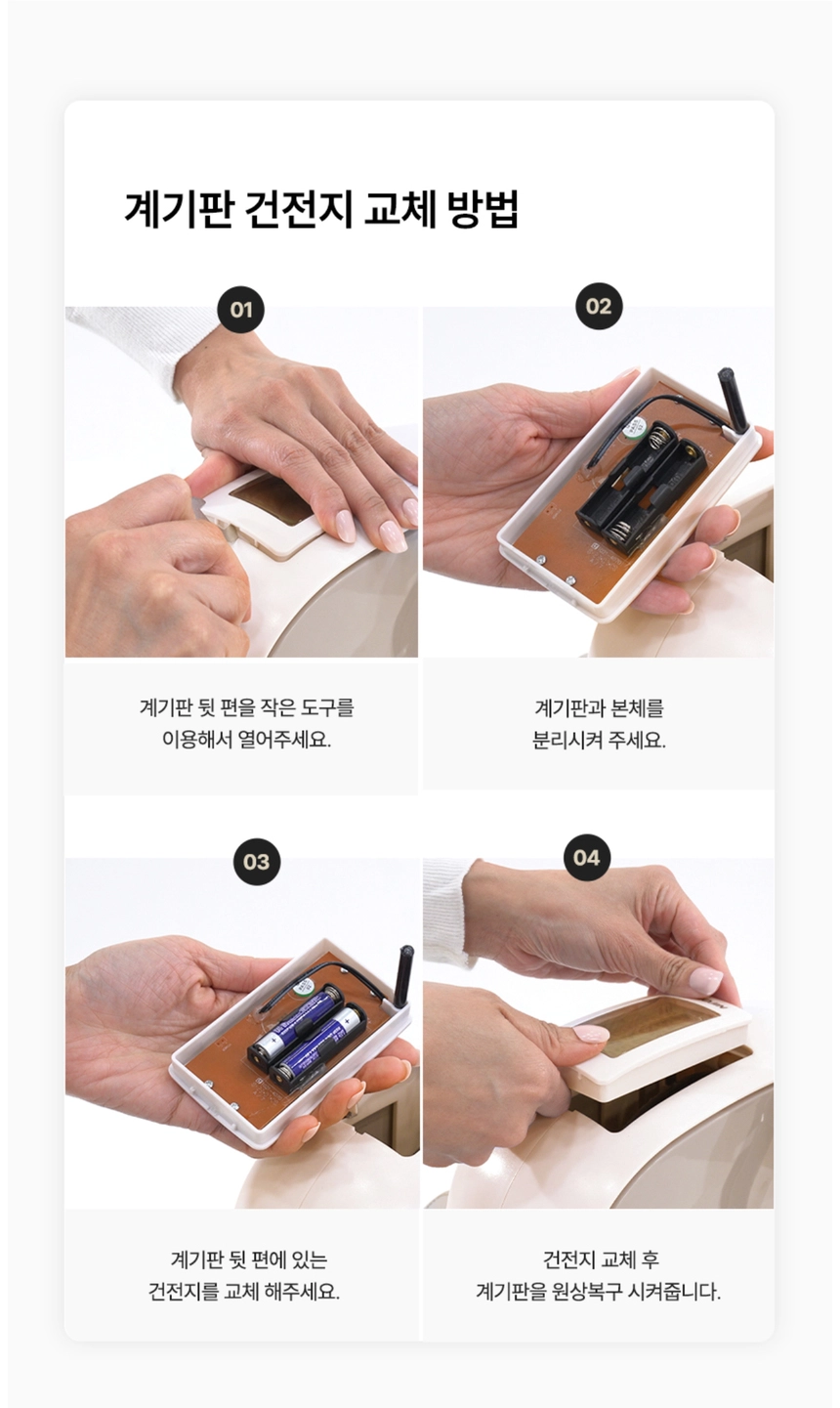 계기판 건전지 교체 방법

01

계기판 뒷 편을 작은 도구를 이용해서 열어주세요.

02

계기판과 본체를 분리시켜 주세요.

03

계기판 뒷 편에 있는 건전지를 교체 해주세요.

04

건전지 교체 후 계기판을 원상복구 시켜줍니다.