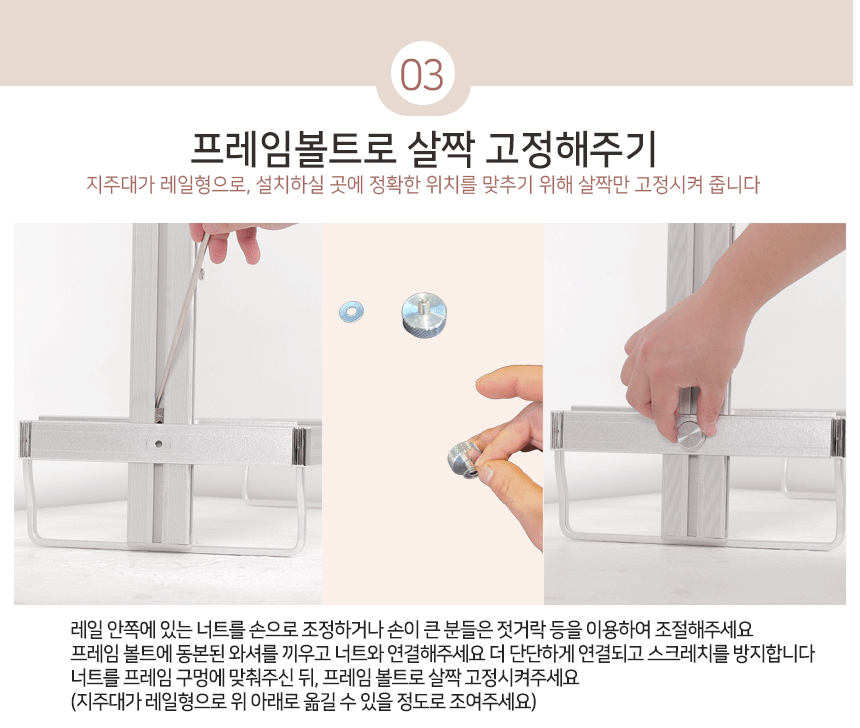 03

프레임볼트로 살짝 고정해주기

지주대가 레일형으로, 설치하실 곳에 정확한 위치를 맞추기 위해 살짝만 고정시켜 줍니다

레일 안쪽에 있는 너트를 손으로 조정하거나 손이 큰 분들은 젓거락 등을 이용하여 조절해주세요
프레임 볼트에 동본된 와셔를 끼우고 너트와 연결해주세요 더 단단하게 연결되고 스크레치를 방지합니다
너트를 프레임 구멍에 맞춰주신 뒤, 프레임 볼트로 살짝 고정시켜주세요
(지주대가 레일형으로 위 아래로 옮길 수 있을 정도로 조여주세요)