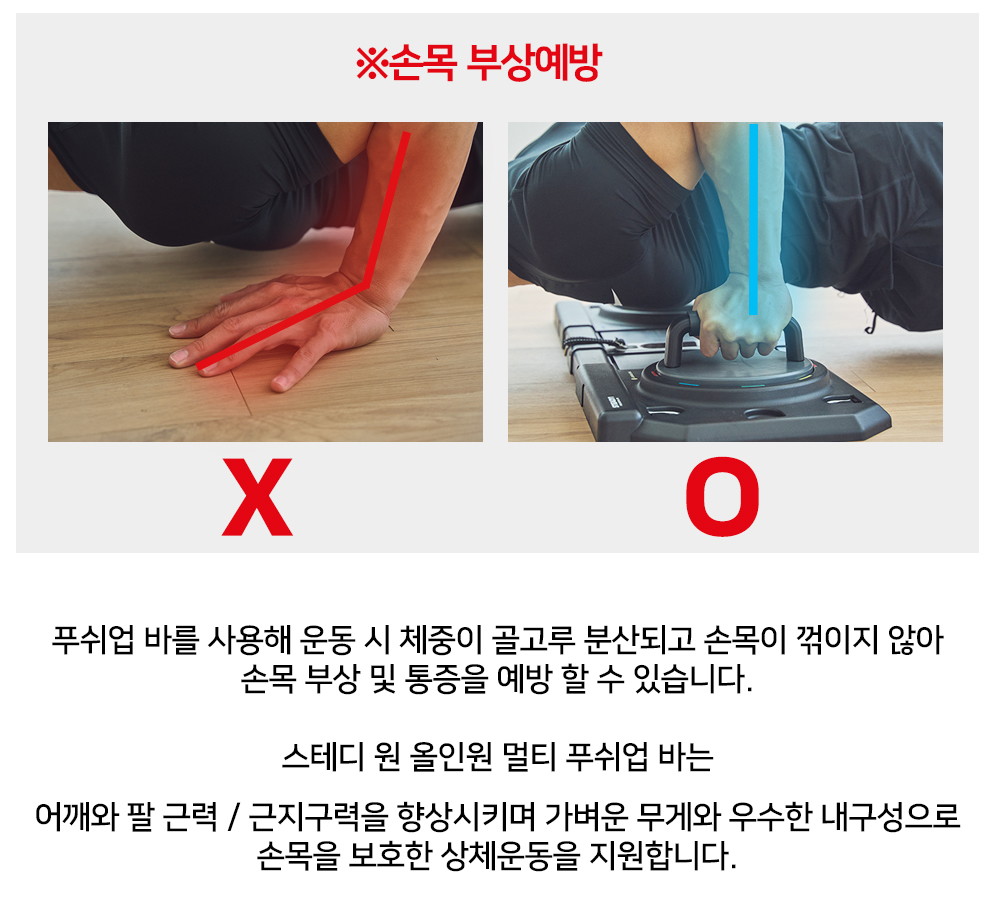 ※손목 부상예방

X

O

푸쉬업 바를 사용해 운동 시 체중이 골고루 분산되고 손목이 꺾이지 않아 손목 부상 및 통증을 예방 할 수 있습니다.

스테디 원 올인원 멀티 푸쉬업 바는

어깨와 팔 근력 / 근지구력을 향상시키며 가벼운 무게와 우수한 내구성으로 손목을 보호한 상체운동을 지원합니다.