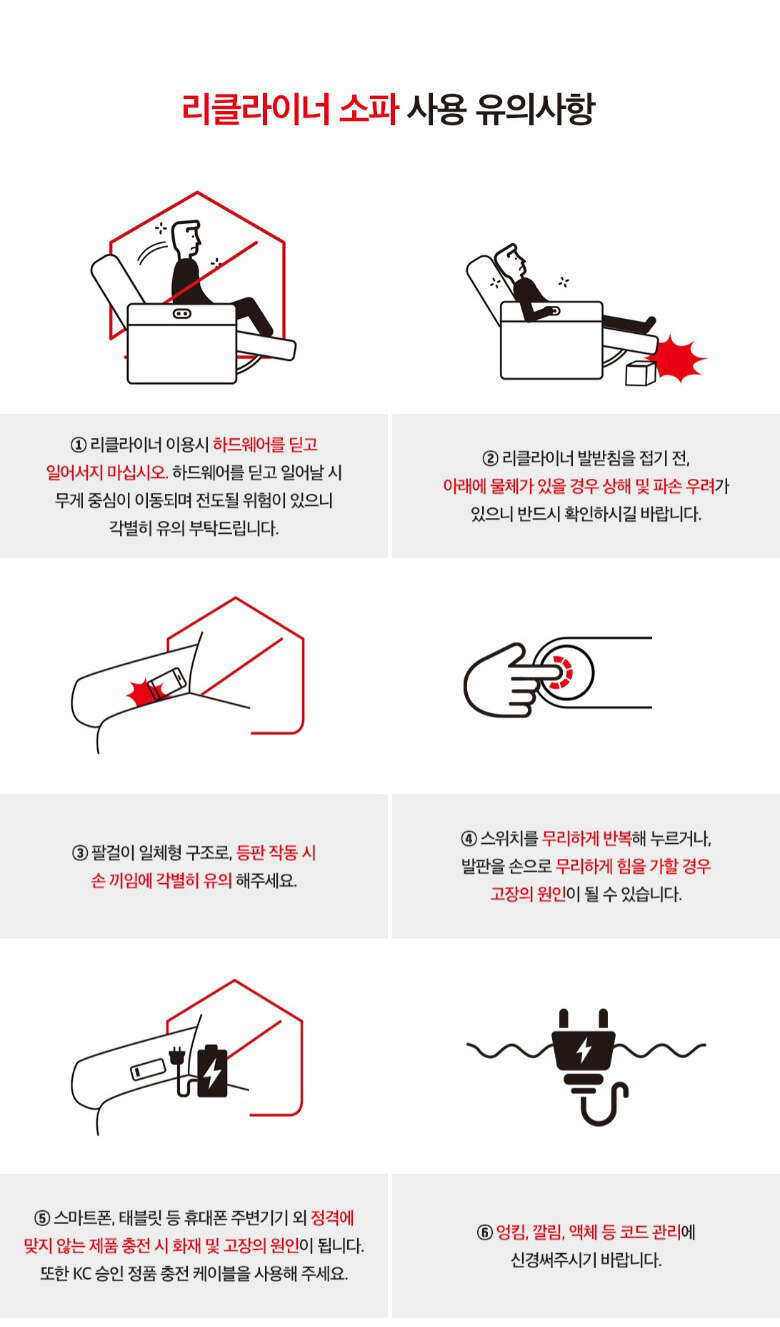 리클라이너 소파 사용 유의사항

① 리클라이너 이용시 하드웨어를 딛고 일어서지 마십시오. 하드웨어를 딛고 일어날 시 무게 중심이 이동되며 전도될 위험이 있으니 각별히 유의 부탁드립니다.

② 리클라이너 발받침을 접기 전, 아래에 물체가 있을 경우 상해 및 파손 우려가 있으니 반드시 확인하시길 바랍니다.

③ 팔걸이 일체형 구조로, 등판 작동 시 손 끼임에 각별히 유의 해주세요.

④ 스위치를 무리하게 반복해 누르거나, 발판을 손으로 무리하게 힘을 가할 경우 고장의 원인이 될 수 있습니다.

⑤ 스마트폰, 태블릿 등 휴대폰 주변기기 외 정격에 맞지 않는 제품 충전 시 화재 및 고장의 원인이 됩니다. 또한 KC 승인 정품 충전 케이블을 사용해 주세요.

⑥ 엉킴, 깔림, 액체 등 코드 관리에 신경써주시기 바랍니다.