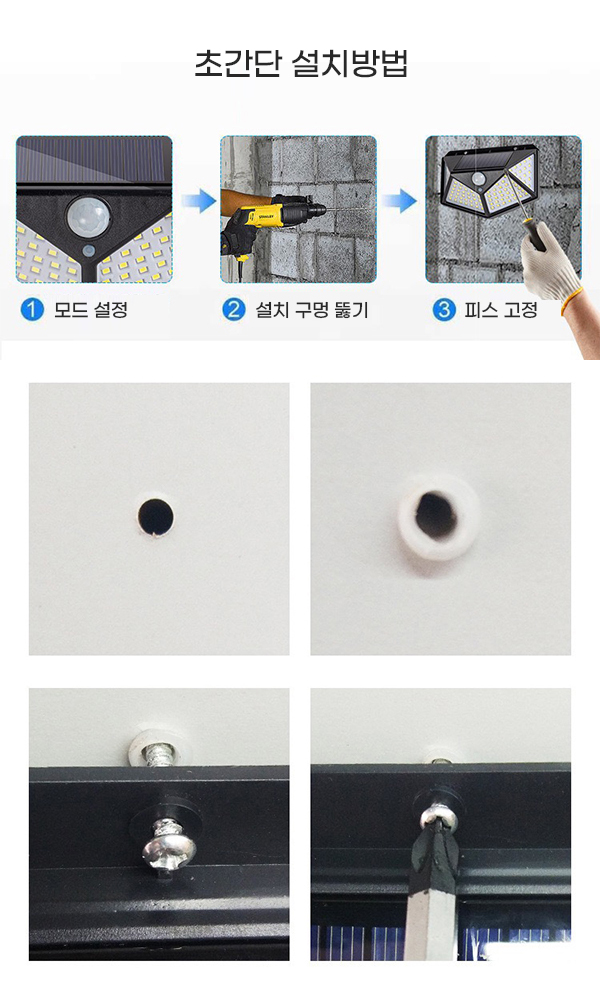 초간단 설치방법

1 모드 설정

2 설치 구멍 뚫기

3 피스 고정