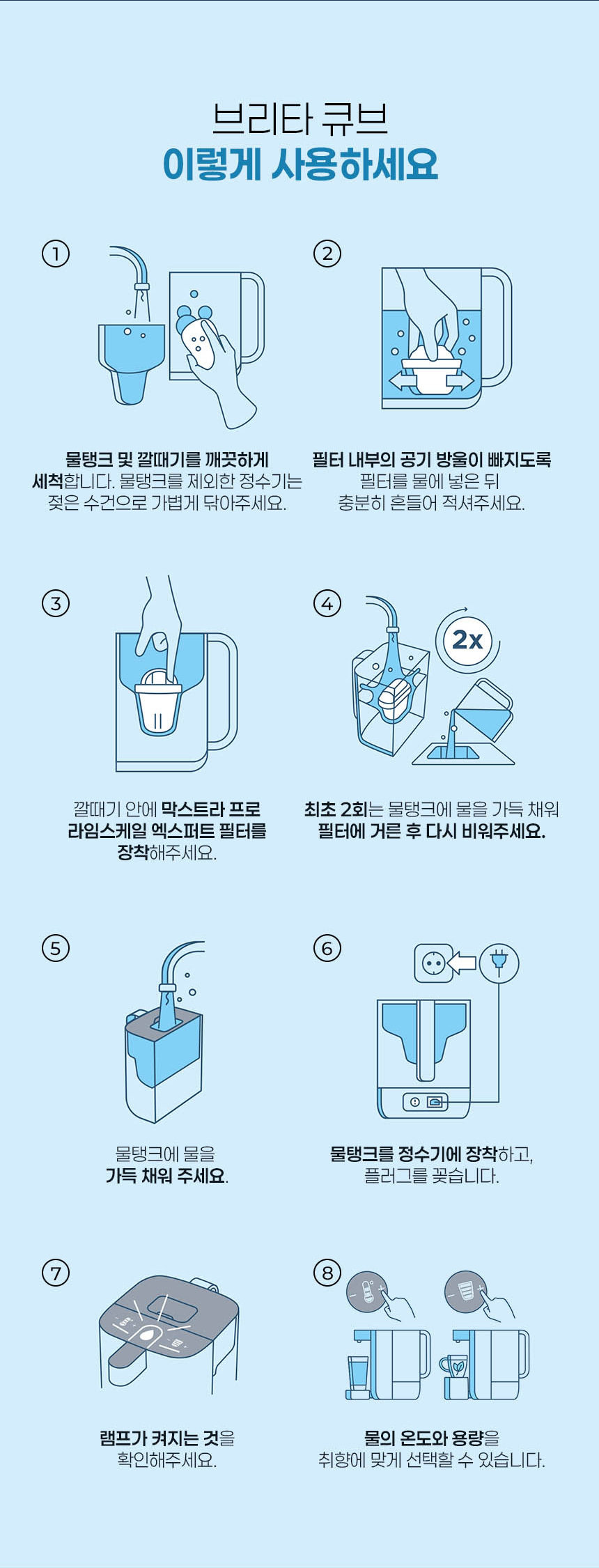 브리타 큐브
이렇게 사용하세요

①

물탱크 및 깔때기를 깨끗하게 세척합니다. 물탱크를 제외한 정수기는 젖은 수건으로 가볍게 닦아주세요.

②

필터 내부의 공기 방울이 빠지도록 필터를 물에 넣은 뒤 충분히 흔들어 적셔주세요.

③

깔때기 안에 막스트라 프로 라임스케일 엑스퍼트 필터를 장착해주세요.

④

2x

최초 2회는 물탱크에 물을 가득 채워 필터에 거른 후 다시 비워주세요.

⑤

물탱크에 물을 가득 채워 주세요.

⑥

물탱크를 정수기에 장착하고, 플러그를 꽂습니다.

⑦

램프가 켜지는 것을 확인해주세요.

⑧

물의 온도와 용량을 취향에 맞게 선택할 수 있습니다.