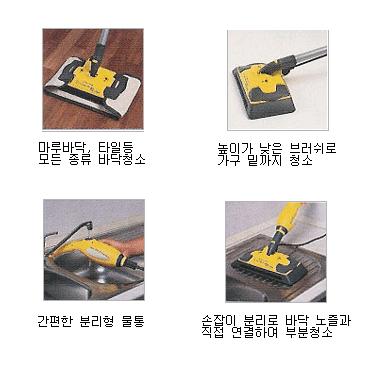 마루바닥, 타일등
모든 종류 바닥청소

높이가 낮은 브러쉬로
가구 밑까지 청소

간편한 분리형 물통

손잡이 분리로 바닥 노즐과
직접 연결하여 부분청소