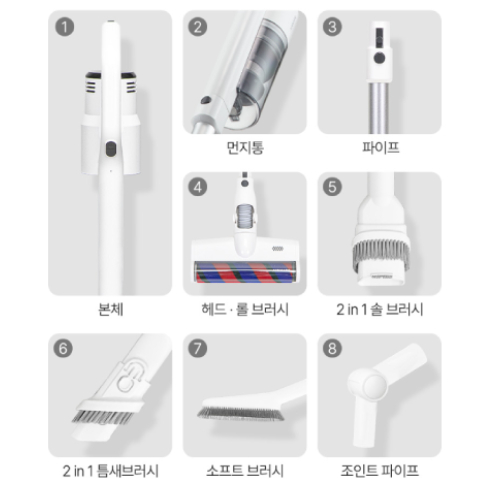 1

본체

2

먼지통

3

파이프

4

헤드 · 롤 브러시

5

2 in 1 솔 브러시

6

2 in 1 틈새브러시

7

소프트 브러시

8

조인트 파이프