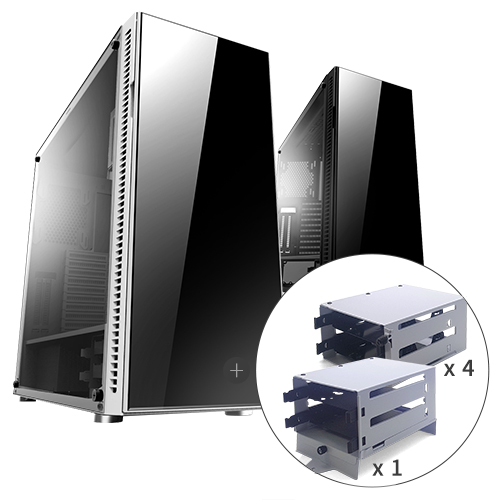 x 4
x 1