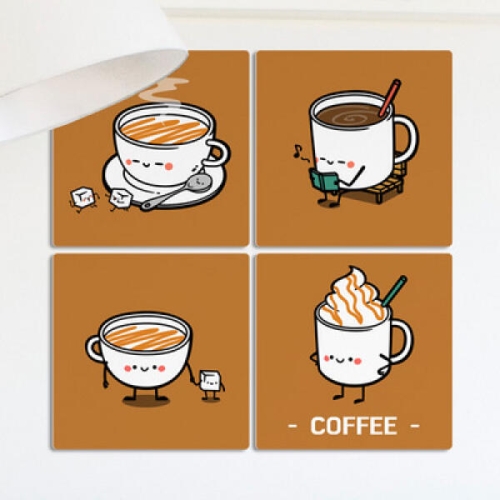 - COFFEE -